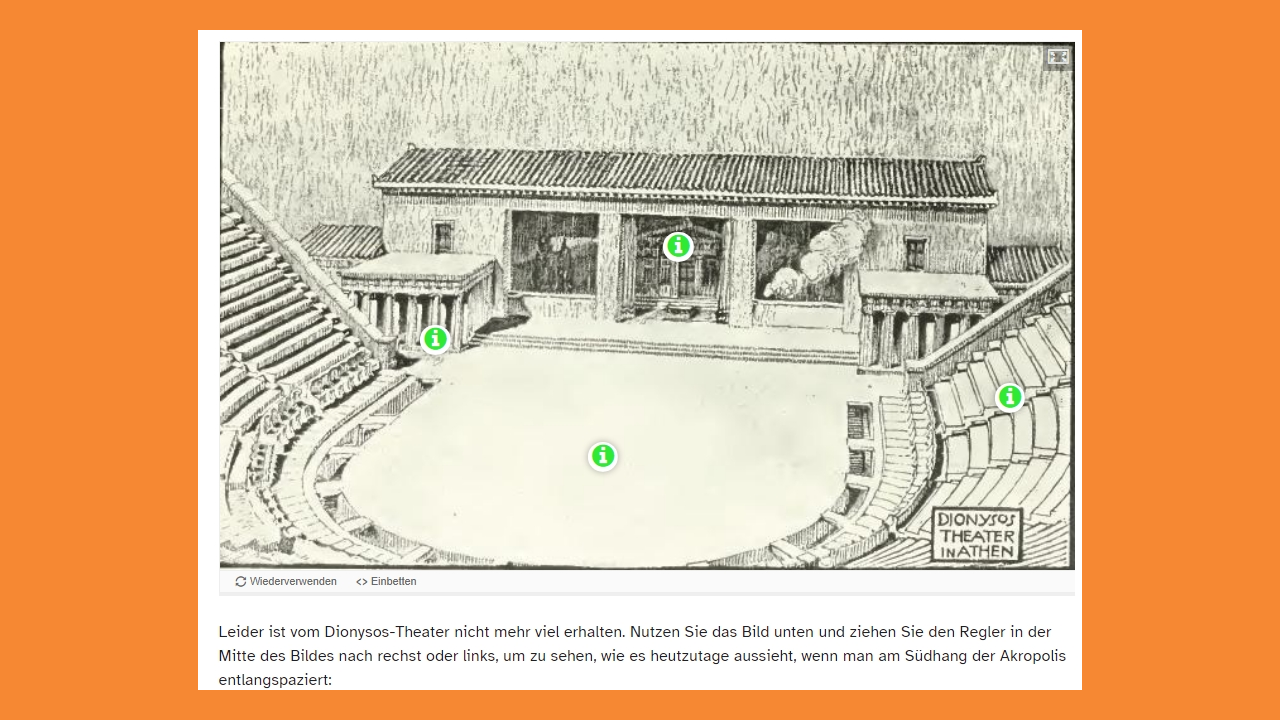 DIONYSOS THEATER IN ATHEN

Wiederverwenden <> Einbetten

Leider ist vom Dionysos-Theater nicht mehr viel erhalten. Nutzen Sie das Bild unten und ziehen Sie den Regler in der Mitte des Bildes nach rechst oder links, um zu sehen, wie es heutzutage aussieht, wenn man am Südhang der Akropolis entlangspaziert: